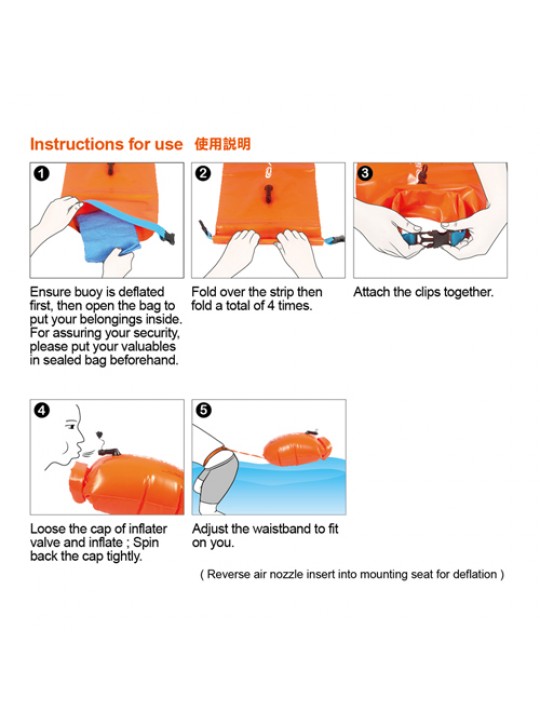 Instructions for use 使用説明

1

Ensure buoy is deflated first, then open the bag to put your belongings inside. For assuring your security, please put your valuables in sealed bag beforehand.

2

Fold over the strip then fold a total of 4 times.

3

Attach the clips together.

4

Loose the cap of inflater valve and inflate ; Spin back the cap tightly.

5

Adjust the waistband to fit on you.

( Reverse air nozzle insert into mounting seat for deflation )